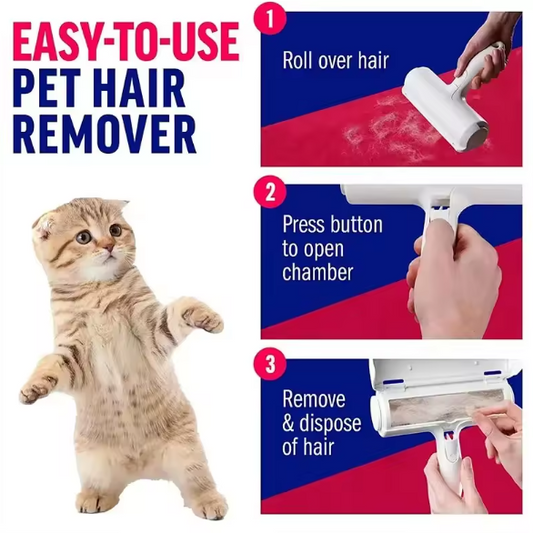 EASY-TO-USE
PET HAIR
REMOVER

1
Roll over hair

2
Press button to open chamber

3
Remove & dispose of hair